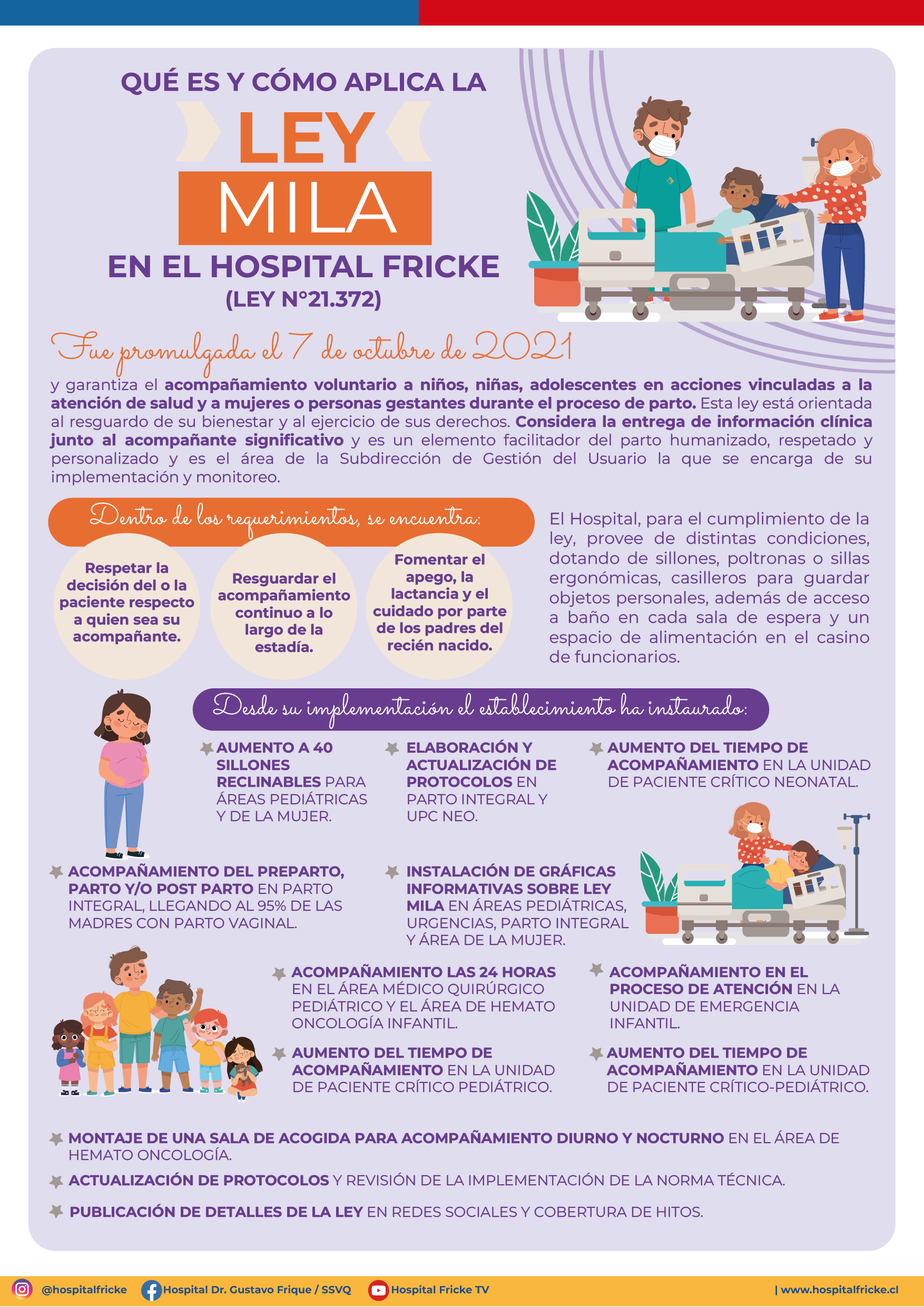 QUÉ ES Y CÓMO APLICA LA

LEY

MILA

EN EL HOSPITAL FRICKE

(LEY N°21.372)

Fue promulgada el 7 de octubre de 2021

y garantiza el acompañamiento voluntario a niños, niñas, adolescentes en acciones vinculadas a la atención de salud y a mujeres o personas gestantes durante el proceso de parto. Esta ley está orientada al resguardo de su bienestar y al ejercicio de sus derechos. Considera la entrega de información clínica junto al acompañante significativo y es un elemento facilitador del parto humanizado, respetado y personalizado y es el área de la Subdirección de Gestión del Usuario la que se encarga de su implementación y monitoreo.

Dentro de los requerimientos, se encuentra:

Respetar la decisión del o la paciente respecto a quien sea su acompañante.

Resguardar el acompañamiento continuo a lo largo de la estadía.

Fomentar el apego, la lactancia y el cuidado por parte de los padres del recién nacido.

El Hospital, para el cumplimiento de la ley, provee de distintas condiciones, dotando de sillones, poltronas o sillas ergonómicas, casilleros para guardar objetos personales, además de acceso a baño en cada sala de espera y un espacio de alimentación en el casino de funcionarios.

Desde su implementación el establecimiento ha instaurado:

AUMENTO A 40 SILLONES RECLINABLES PARA ÁREAS PEDIÁTRICAS Y DE LA MUJER.

ELABORACIÓN Y ACTUALIZACIÓN DE PROTOCOLOS EN PARTO INTEGRAL Y UPC NEO.

AUMENTO DEL TIEMPO DE ACOMPAÑAMIENTO EN LA UNIDAD DE PACIENTE CRÍTICO NEONATAL.

ACOMPAÑAMIENTO DEL PREPARTO, PARTO Y/O POST PARTO EN PARTO INTEGRAL, LLEGANDO AL 95% DE LAS MADRES CON PARTO VAGINAL.

INSTALACIÓN DE GRÁFICAS INFORMATIVAS SOBRE LEY MILA EN ÁREAS PEDIÁTRICAS, URGENCIAS, PARTO INTEGRAL Y ÁREA DE LA MUJER.

ACOMPAÑAMIENTO LAS 24 HORAS EN EL ÁREA MÉDICO QUIRÚRGICO PEDIÁTRICO Y EL ÁREA DE HEMATO ONCOLOGÍA INFANTIL.

ACOMPAÑAMIENTO EN EL PROCESO DE ATENCIÓN EN LA UNIDAD DE EMERGENCIA INFANTIL.

AUMENTO DEL TIEMPO DE ACOMPAÑAMIENTO EN LA UNIDAD DE PACIENTE CRÍTICO PEDIÁTRICO.

AUMENTO DEL TIEMPO DE ACOMPAÑAMIENTO EN LA UNIDAD DE PACIENTE CRÍTICO-PEDIÁTRICO.

MONTAJE DE UNA SALA DE ACOGIDA PARA ACOMPAÑAMIENTO DIURNO Y NOCTURNO EN EL ÁREA DE HEMATO ONCOLOGÍA.

ACTUALIZACIÓN DE PROTOCOLOS Y REVISIÓN DE LA IMPLEMENTACIÓN DE LA NORMA TÉCNICA.

PUBLICACIÓN DE DETALLES DE LA LEY EN REDES SOCIALES Y COBERTURA DE HITOS.

@hospitalfricke Hospital Dr. Gustavo Frique / SSVQ Hospital Fricke TV | www.hospitalfricke.cl