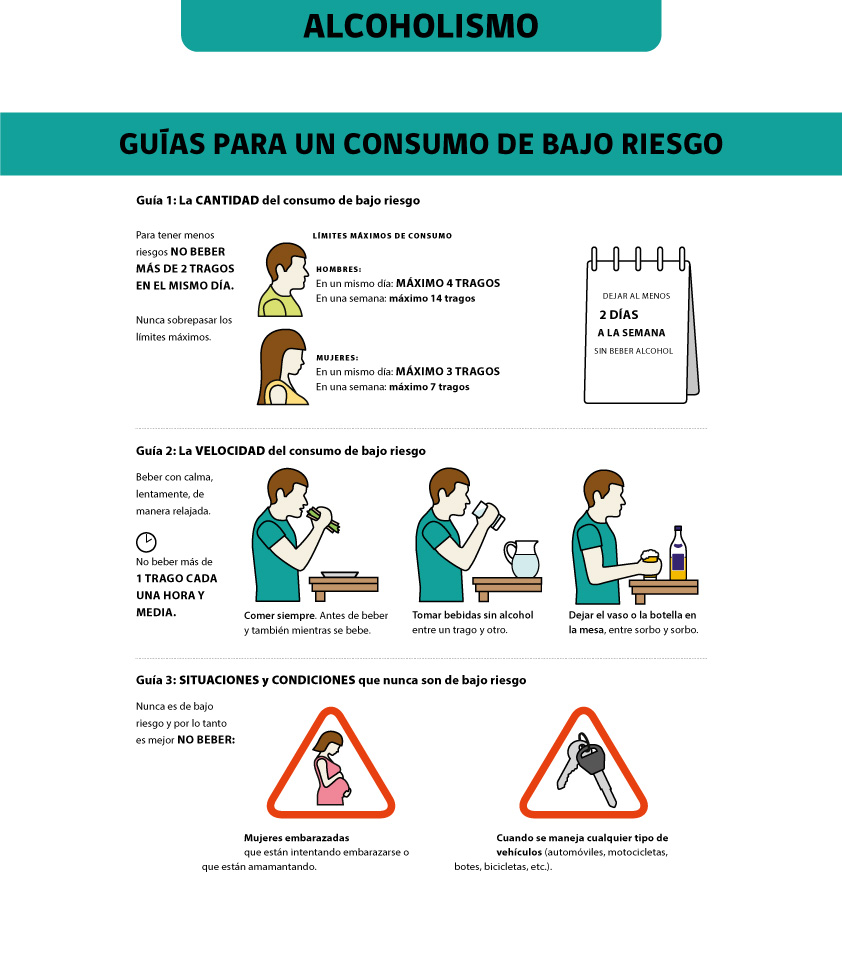 ALCOHOLISMO

GUÍAS PARA UN CONSUMO DE BAJO RIESGO

Guía 1: La CANTIDAD del consumo de bajo riesgo

Para tener menos riesgos NO BEBER MÁS DE 2 TRAGOS EN EL MISMO DÍA.

Nunca sobrepasar los límites máximos.

LÍMITES MÁXIMOS DE CONSUMO

HOMBRES:
En un mismo día: MÁXIMO 4 TRAGOS
En una semana: máximo 14 tragos

MUJERES:
En un mismo día: MÁXIMO 3 TRAGOS
En una semana: máximo 7 tragos

DEJAR AL MENOS
2 DÍAS
A LA SEMANA
SIN BEBER ALCOHOL

Guía 2: La VELOCIDAD del consumo de bajo riesgo

Beber con calma, lentamente, de manera relajada.

No beber más de 1 TRAGO CADA UNA HORA Y MEDIA.

Comer siempre. Antes de beber y también mientras se bebe.

Tomar bebidas sin alcohol entre un trago y otro.

Dejar el vaso o la botella en la mesa, entre sorbo y sorbo.

Guía 3: SITUACIONES y CONDICIONES que nunca son de bajo riesgo

Nunca es de bajo riesgo y por lo tanto es mejor NO BEBER:

Mujeres embarazadas que están intentando embarazarse o que están amamantando.

Cuando se maneja cualquier tipo de vehículos (automóviles, motocicletas, botes, bicicletas, etc.).